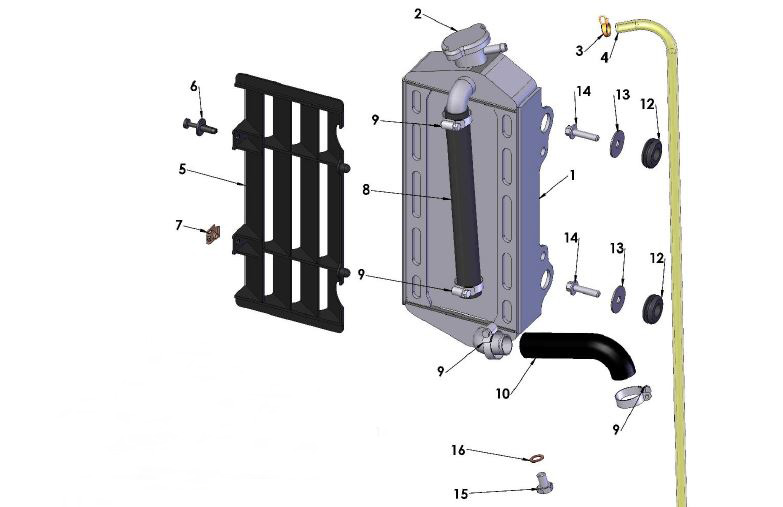 2
3
4
6
14
13
12
9
5
8
1
7
14
13
12
9
9
10
9
16
15