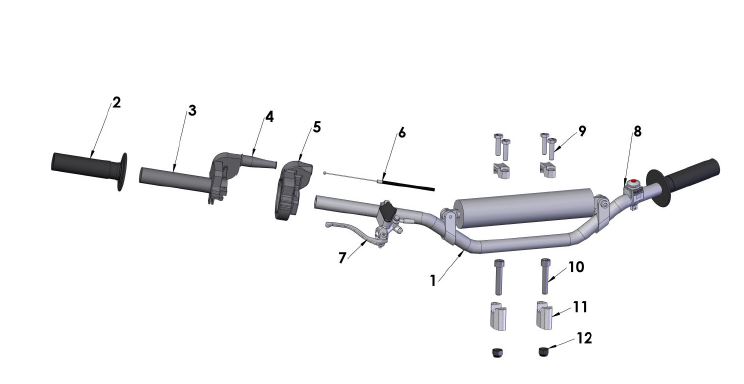 2
3
4
5
6
9
8
7
1
10
11
12