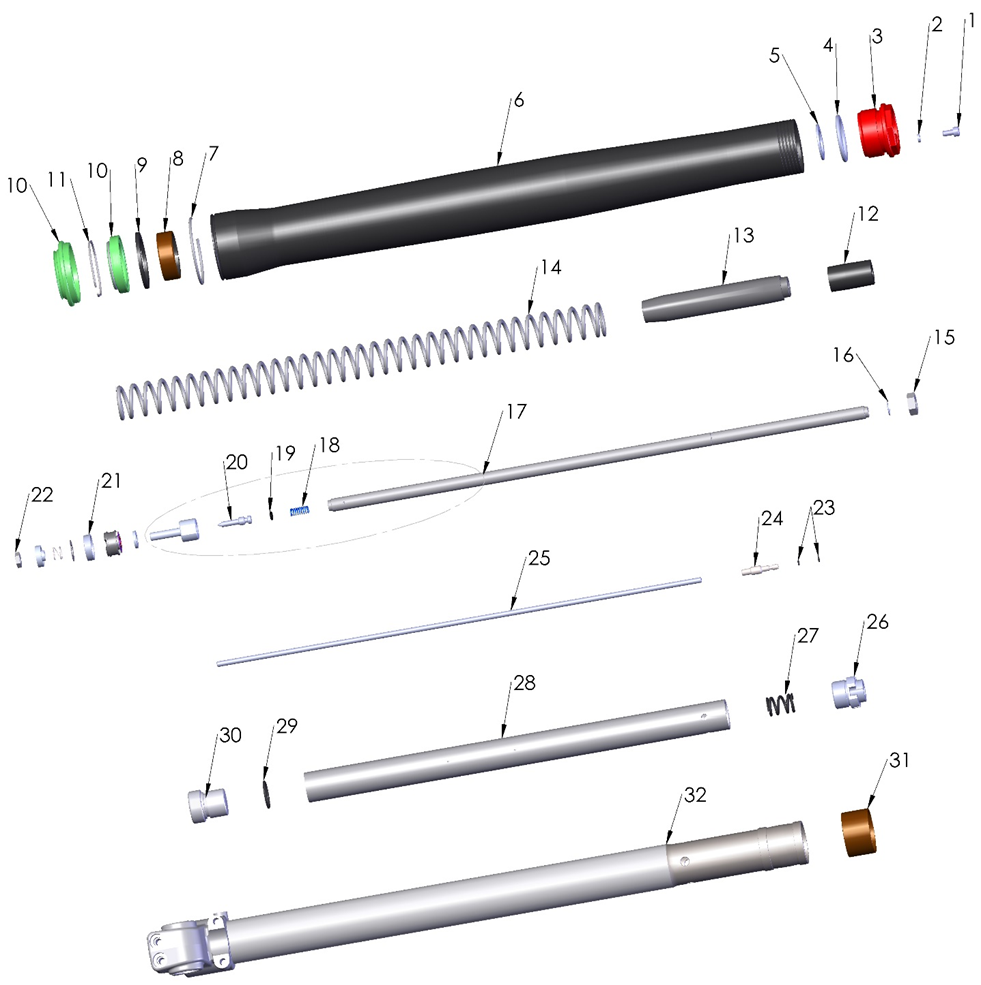 5
4
3
2
1
6
10
11
10
9
8
7
13
12
14
16
15
17
20
19
18
22
21
24
23
25
27
26
28
30
29
31
32