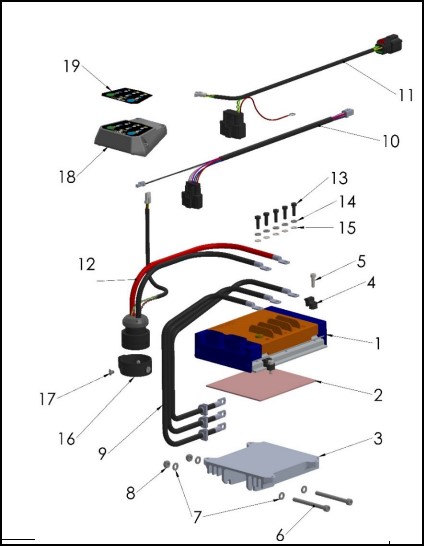 19
11
10
18
13
14
15
12
5
4
1
2
17
16
9
3
8
7
6