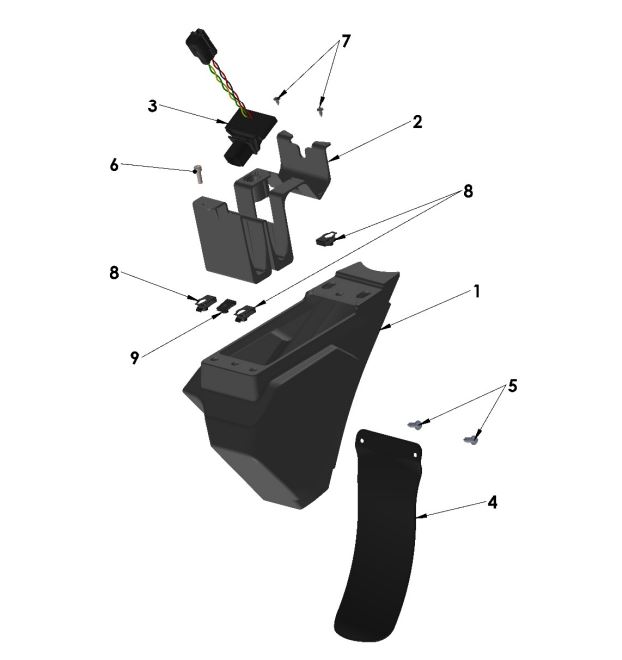 7
3
2
6
8
8
1
9
5
4