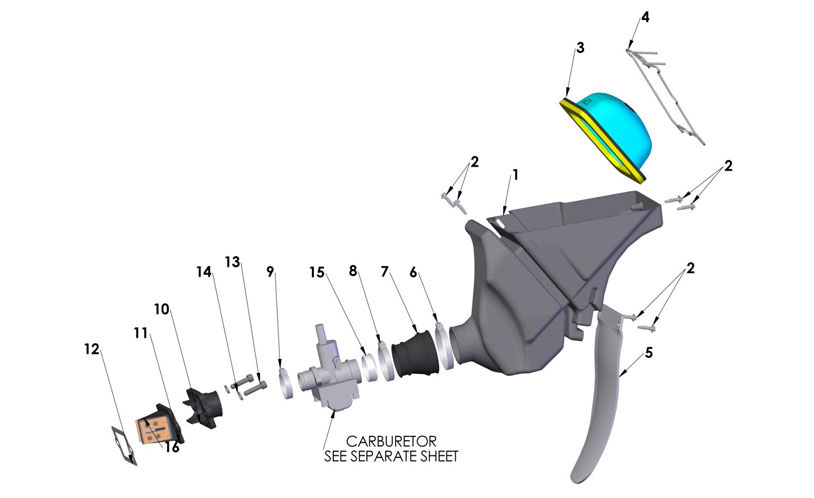 4
3
2
1
2
14
13
9
15
8
7
6
2
10
11
12
5
16
CARBURETOR
SEE SEPARATE SHEET